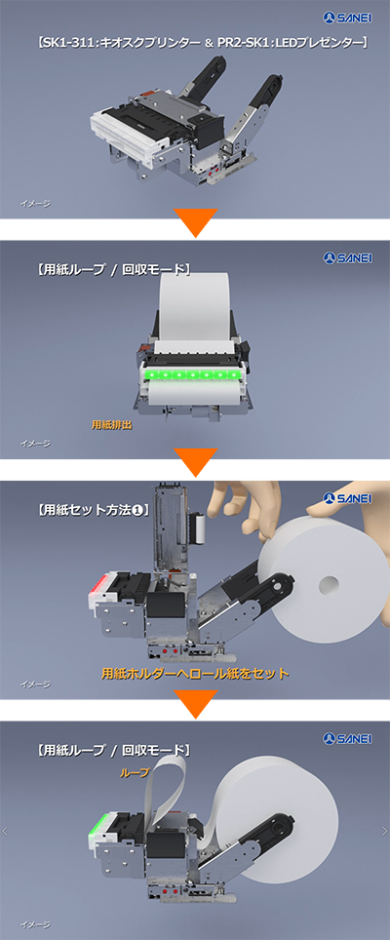 SANEI

【SK1-311：キオスクプリンター & PR2-SK1：LEDプレゼンター】

イメージ

SANEI

【用紙ループ / 回収モード】

用紙排出

イメージ

SANEI

【用紙セット方法❶】

用紙ホルダーへロール紙をセット

イメージ

SANEI

【用紙ループ / 回収モード】

ループ

イメージ